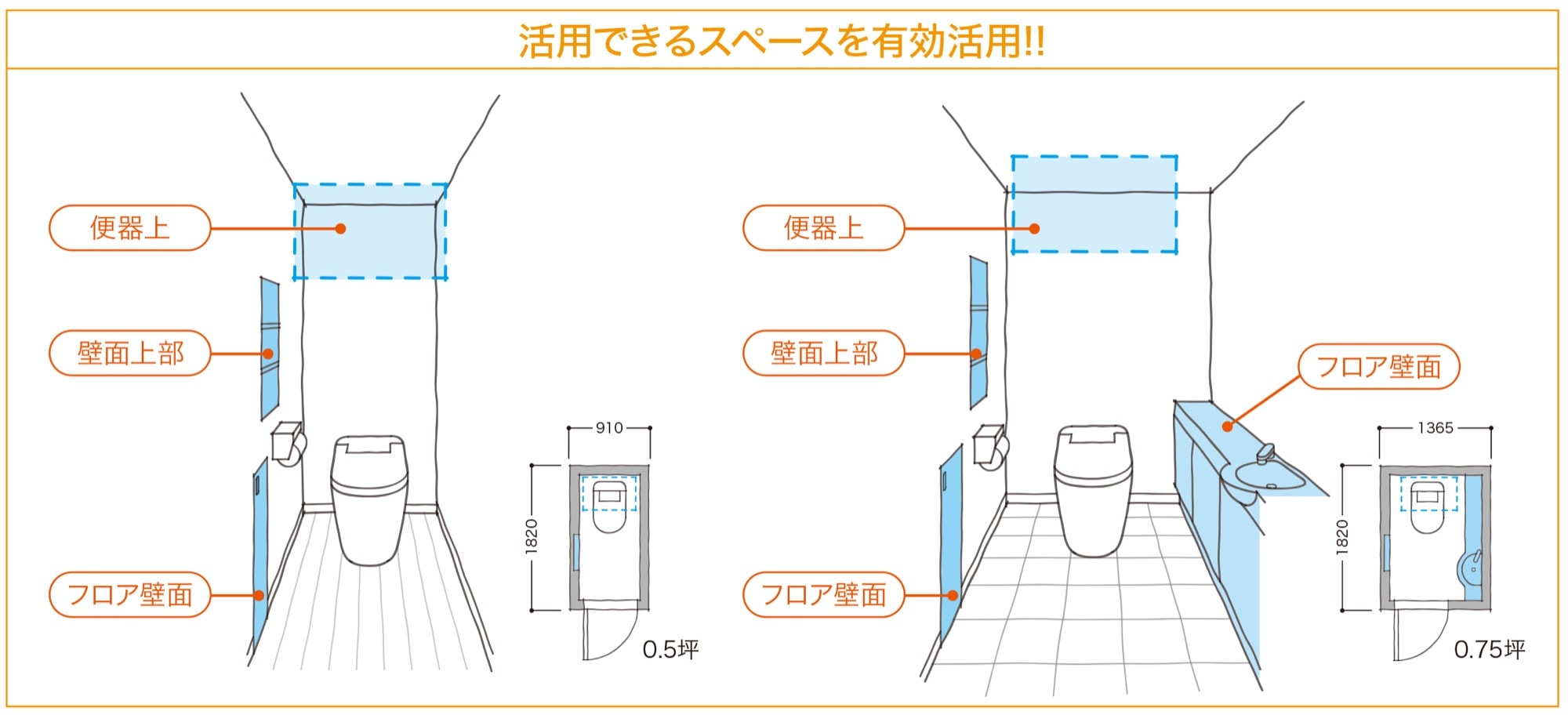 活用できるスペースを有効活用!!

便器上

壁面上部

フロア壁面

910

1820

0.5坪

便器上

壁面上部

フロア壁面

フロア壁面

1365

1820

0.75坪